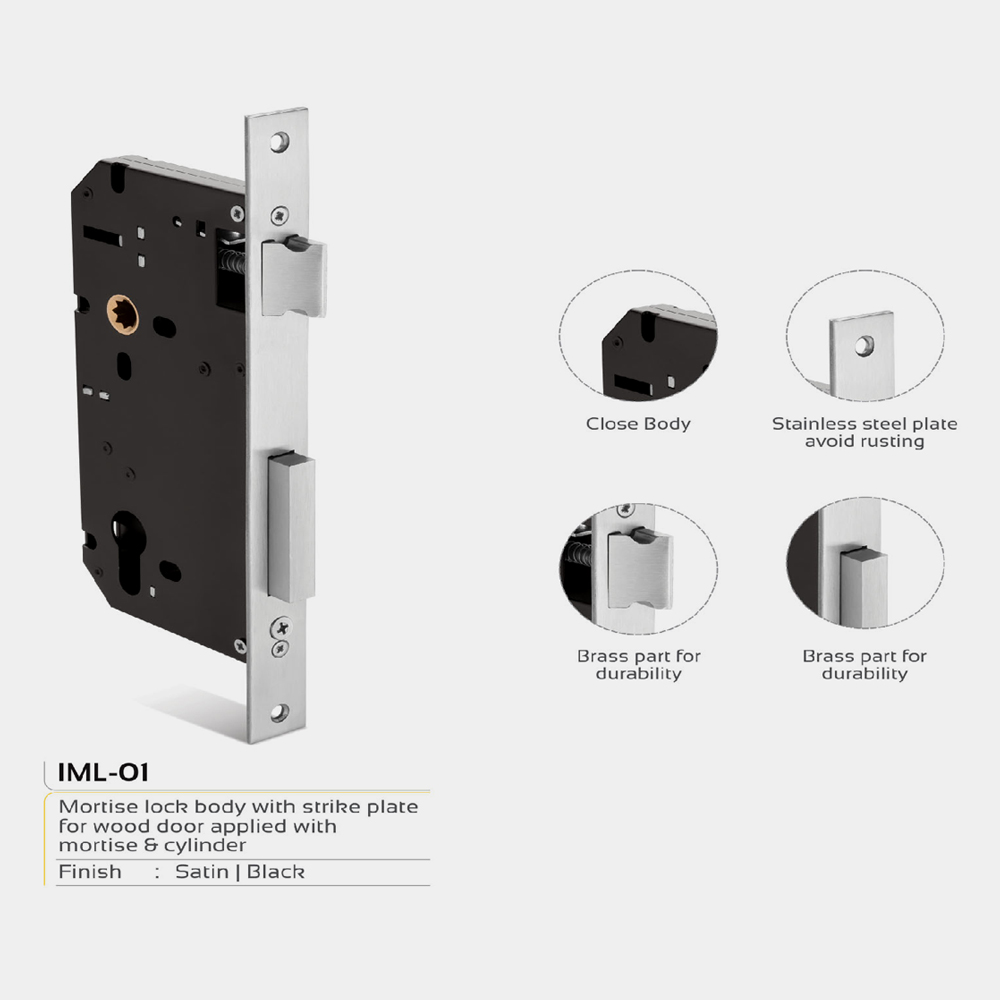 Close Body

Stainless steel plate avoid rusting

Brass part for durability

Brass part for durability

IML-01

Mortise lock body with strike plate for wood door applied with mortise & cylinder

Finish : Satin | Black